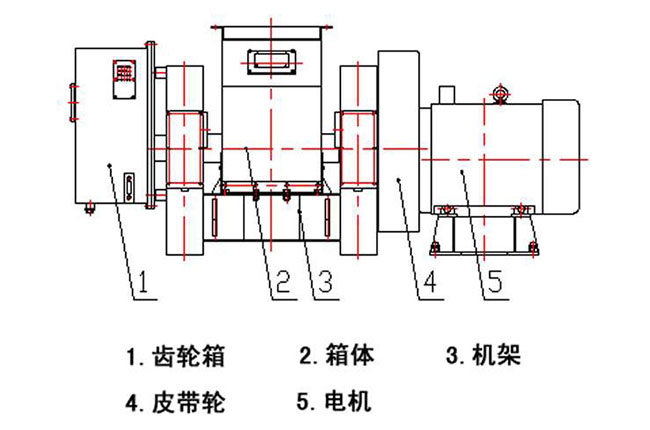 1 2 3 4 5

1. 齿轮箱
2. 箱体
3. 机架
4. 皮带轮
5. 电机